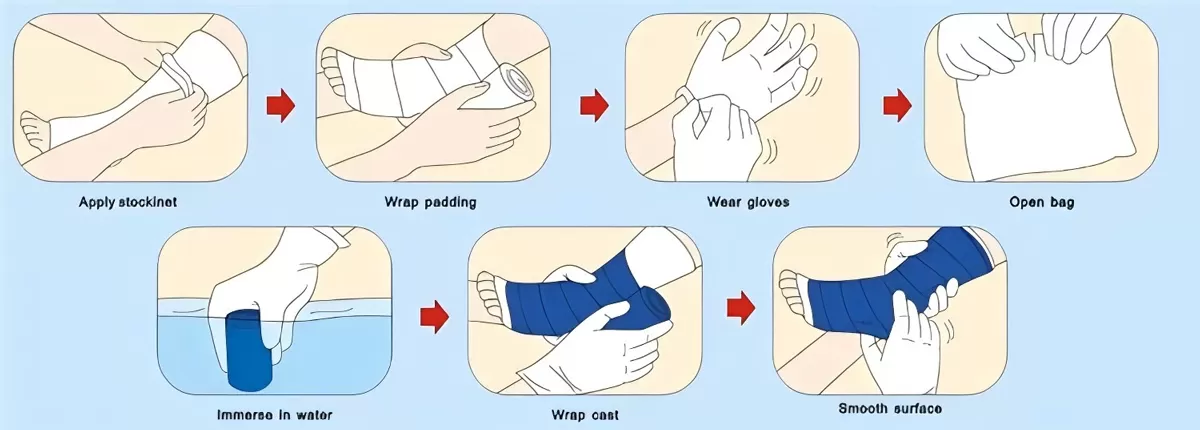 Apply stockinet

Wrap padding

Wear gloves

Open bag

Immerse in water

Wrap cast

Smooth surface