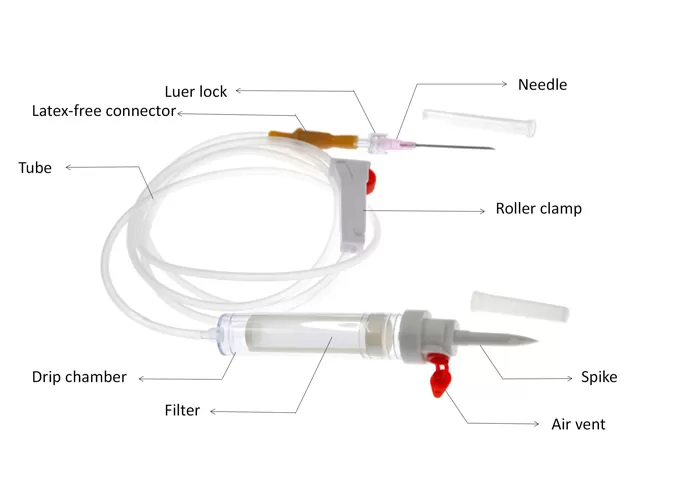 Luer lock
Needle
Latex-free connector
Tube
Roller clamp
Drip chamber
Spike
Filter
Air vent