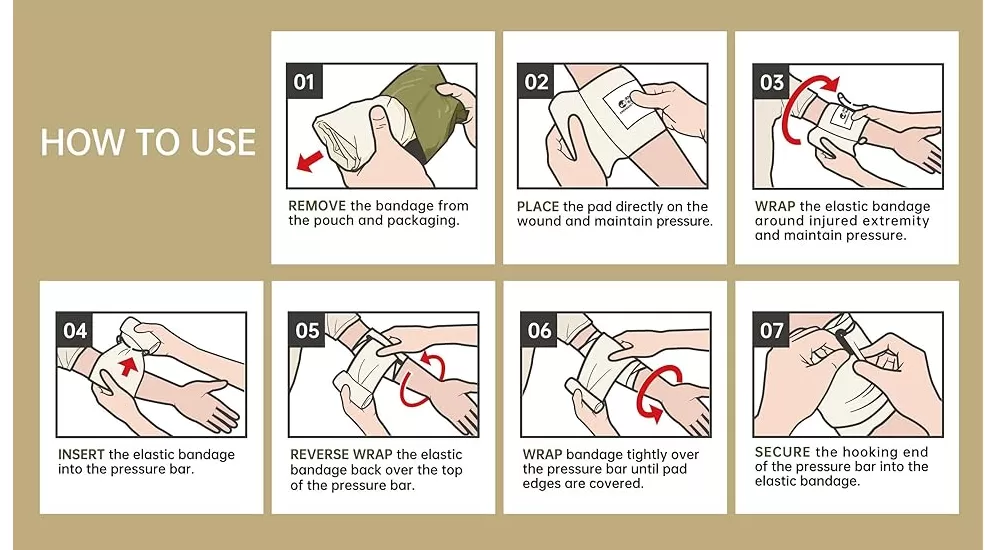 HOW TO USE

01

REMOVE the bandage from the pouch and packaging.

02

PLACE the pad directly on the wound and maintain pressure.

03

WRAP the elastic bandage around injured extremity and maintain pressure.

04

INSERT the elastic bandage into the pressure bar.

05

REVERSE WRAP the elastic bandage back over the top of the pressure bar.

06

WRAP bandage tightly over the pressure bar until pad edges are covered.

07

SECURE the hooking end of the pressure bar into the elastic bandage.